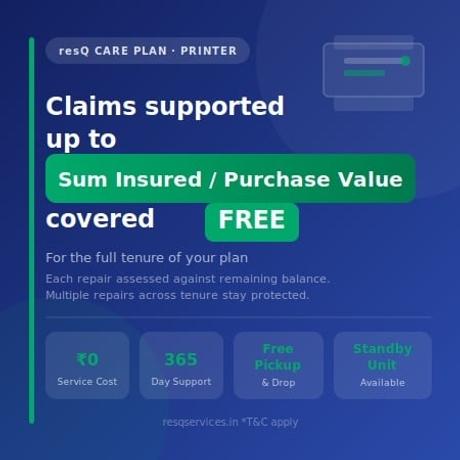 resQ CARE PLAN · PRINTER

Claims supported up to

Sum Insured / Purchase Value

covered FREE

For the full tenure of your plan

Each repair assessed against remaining balance.
Multiple repairs across tenure stay protected.

₹0
Service Cost

365
Day Support

Free Pickup
& Drop

Standby Unit
Available

resqservices.in *T&C apply