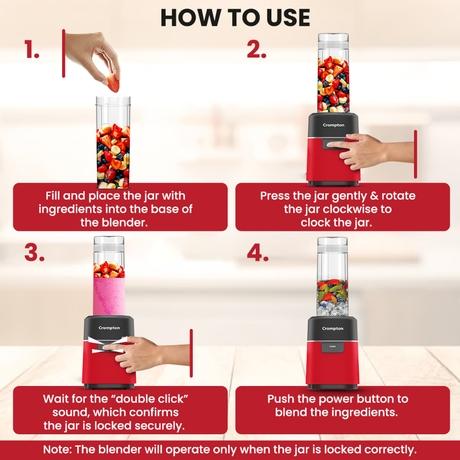 HOW TO USE

1.

Fill and place the jar with ingredients into the base of the blender.

2.

Crompton

Press the jar gently & rotate the jar clockwise to clock the jar.

3.

Crompton

Wait for the "double click" sound, which confirms the jar is locked securely.

4.

Crompton

Push the power button to blend the ingredients.

Note: The blender will operate only when the jar is locked correctly.