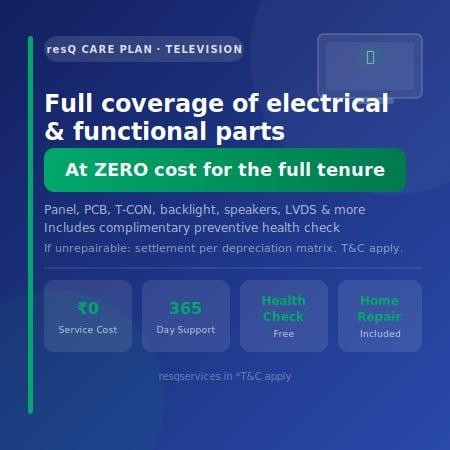 resQ CARE PLAN · TELEVISION

Full coverage of electrical & functional parts

At ZERO cost for the full tenure

Panel, PCB, T-CON, backlight, speakers, LVDS & more

Includes complimentary preventive health check

If unrepairable: settlement per depreciation matrix. T&C apply.

₹0
Service Cost

365
Day Support

Health Check
Free

Home Repair
Included

resqservices.in *T&C apply